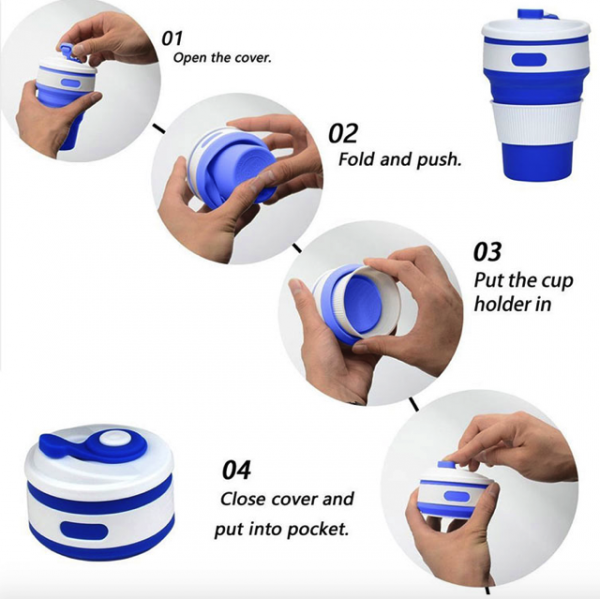 01
Open the cover.

02
Fold and push.

03
Put the cup holder in

04
Close cover and put into pocket.